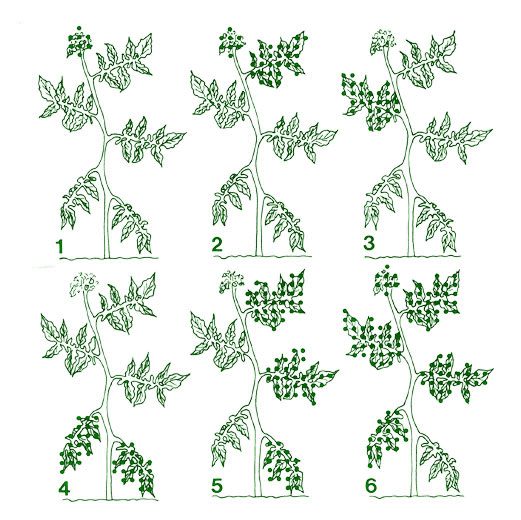 1

2

3

4

5

6