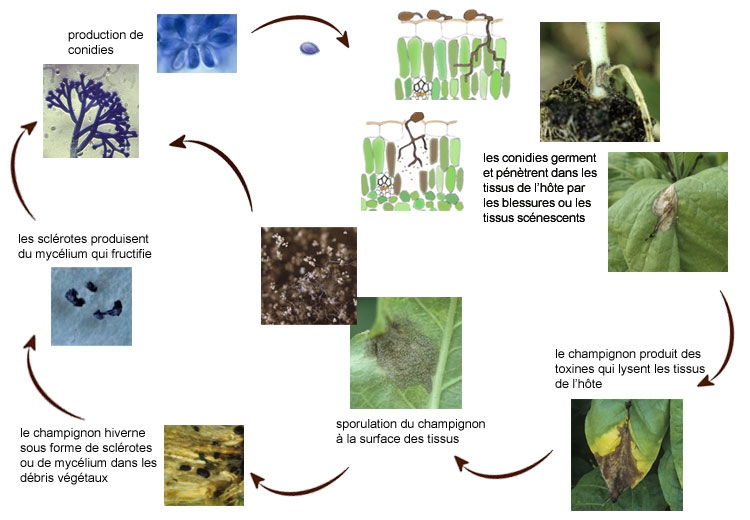 production de conidies

les conidies germent et pénètrent dans les tissus de l'hôte par les blessures ou les tissus scénescents

le champignon produit des toxines qui lysent les tissus de l'hôte

sporulation du champignon à la surface des tissus

le champignon hiverne sous forme de sclérotes ou de mycélium dans les débris végétaux

les sclérotes produisent du mycélium qui fructifie